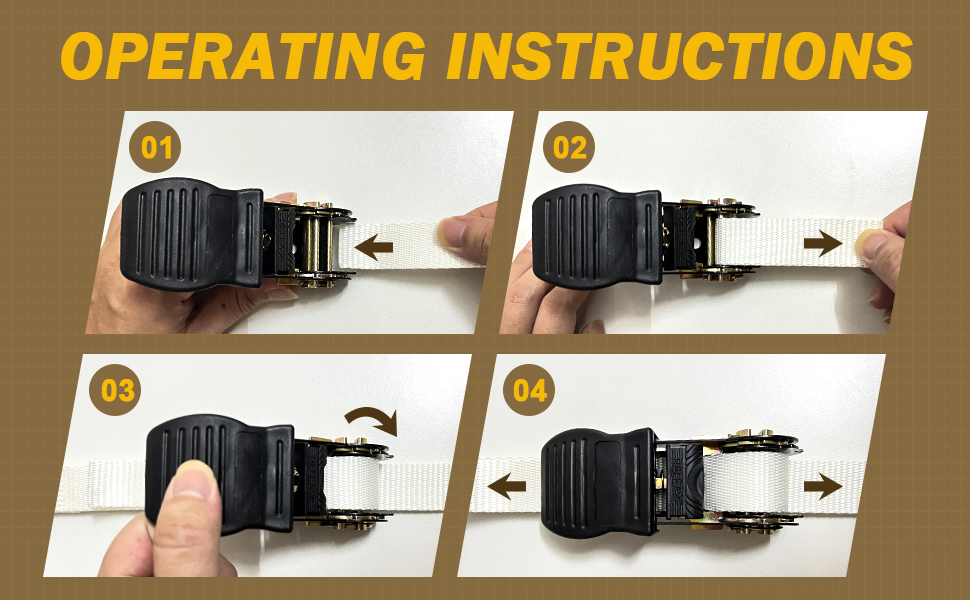 OPERATING INSTRUCTIONS

01

02

03

04